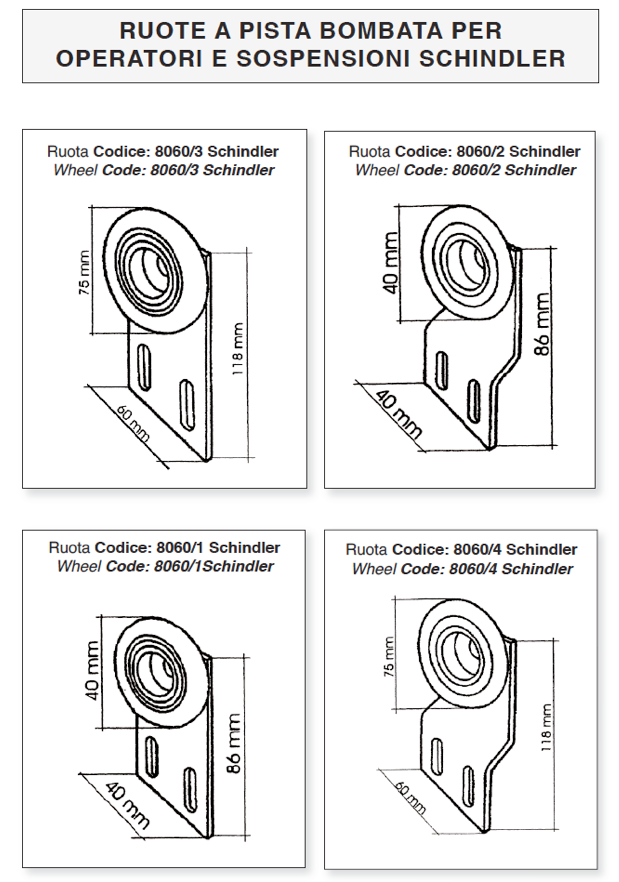 RUOTE A PISTA BOMBATA PER OPERATORI E SOSPENSIONI SCHINDLER

Ruota Codice: 8060/3 Schindler
Wheel Code: 8060/3 Schindler

75 mm
118 mm
60 mm

Ruota Codice: 8060/2 Schindler
Wheel Code: 8060/2 Schindler

40 mm
86 mm
40 mm

Ruota Codice: 8060/1 Schindler
Wheel Code: 8060/1Schindler

40 mm
86 mm
40 mm

Ruota Codice: 8060/4 Schindler
Wheel Code: 8060/4 Schindler

75 mm
118 mm
60 mm