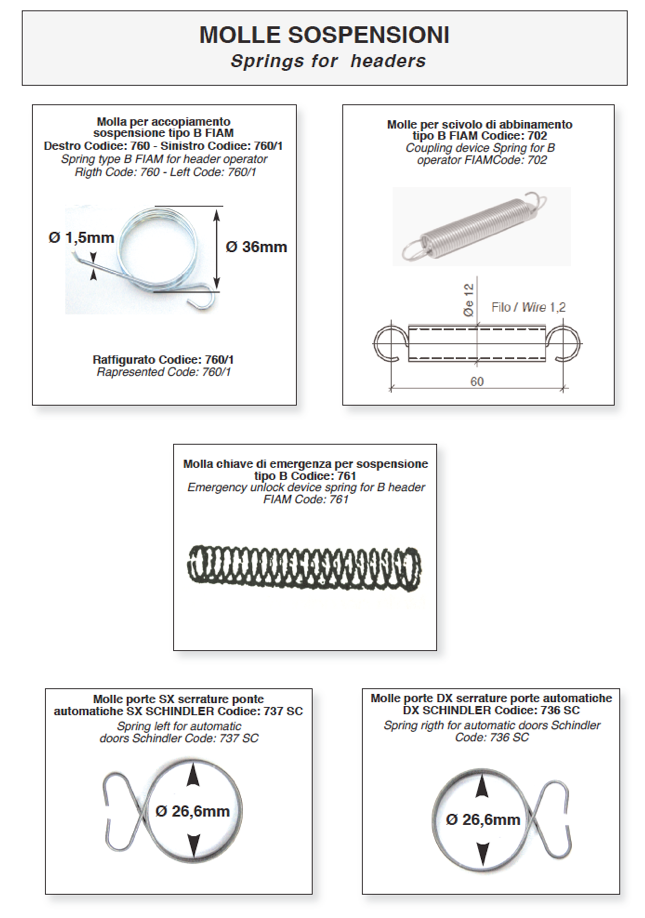 MOLLE SOSPENSIONI
Springs for headers

Molla per accopiamento sospensione tipo B FIAM
Destro Codice: 760 - Sinistro Codice: 760/1
Spring type B FIAM for header operator
Rigth Code: 760 - Left Code: 760/1

Ø 1,5mm
Ø 36mm

Raffigurato Codice: 760/1
Rapresented Code: 760/1

Molle per scivolo di abbinamento tipo B FIAM Codice: 702
Coupling device Spring for B operator FIAMCode: 702

Øe 12
Filo / Wire 1,2
60

Molla chiave di emergenza per sospensione tipo B Codice: 761
Emergency unlock device spring for B header FIAM Code: 761

Molle porte SX serrature ponte automatiche SX SCHINDLER Codice: 737 SC
Spring left for automatic doors Schindler Code: 737 SC

Ø 26,6mm

Molle porte DX serrature porte automatiche DX SCHINDLER Codice: 736 SC
Spring rigth for automatic doors Schindler Code: 736 SC

Ø 26,6mm