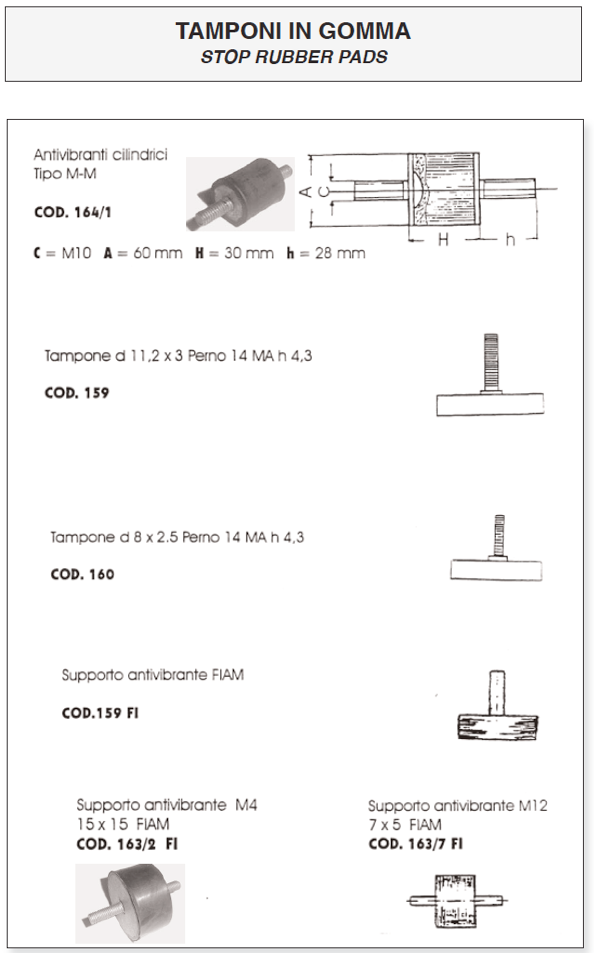 TAMPONI IN GOMMA
STOP RUBBER PADS

Antivibranti cilindrici
Tipo M-M

COD. 164/1

A C H h

C = M10 A = 60 mm H = 30 mm h = 28 mm

Tampone d 11,2 x 3 Perno 14 MA h 4,3

COD. 159

Tampone d 8 x 2.5 Perno 14 MA h 4,3

COD. 160

Supporto antivibrante FIAM

COD.159 FI

Supporto antivibrante M4
15 x 15 FIAM
COD. 163/2 FI

Supporto antivibrante M12
7 x 5 FIAM
COD. 163/7 FI