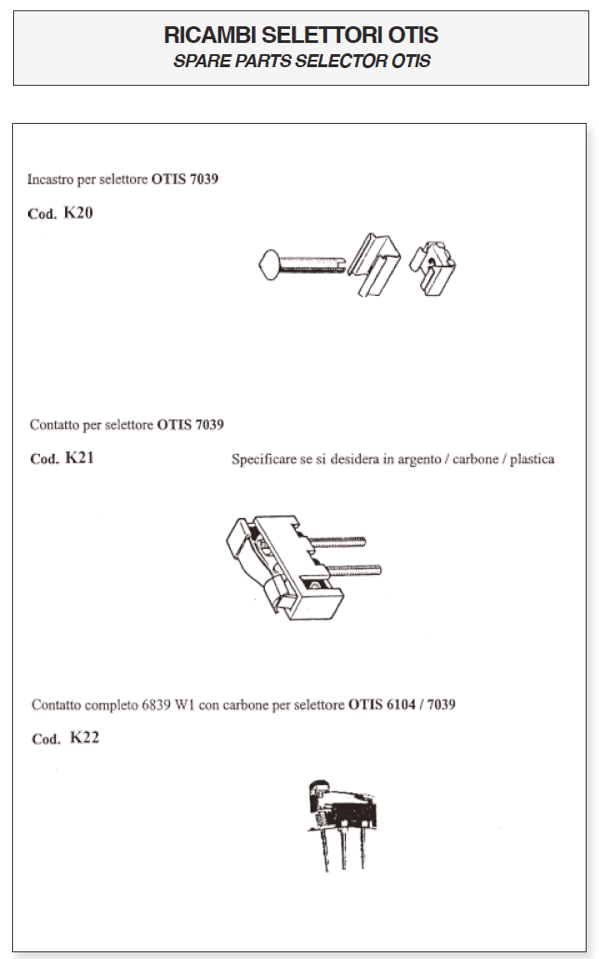 RICAMBI SELETTORI OTIS
SPARE PARTS SELECTOR OTIS

Incastro per selettore OTIS 7039

Cod. K20

Contatto per selettore OTIS 7039

Cod. K21

Specificare se si desidera in argento / carbone / plastica

Contatto completo 6839 W1 con carbone per selettore OTIS 6104 / 7039

Cod. K22