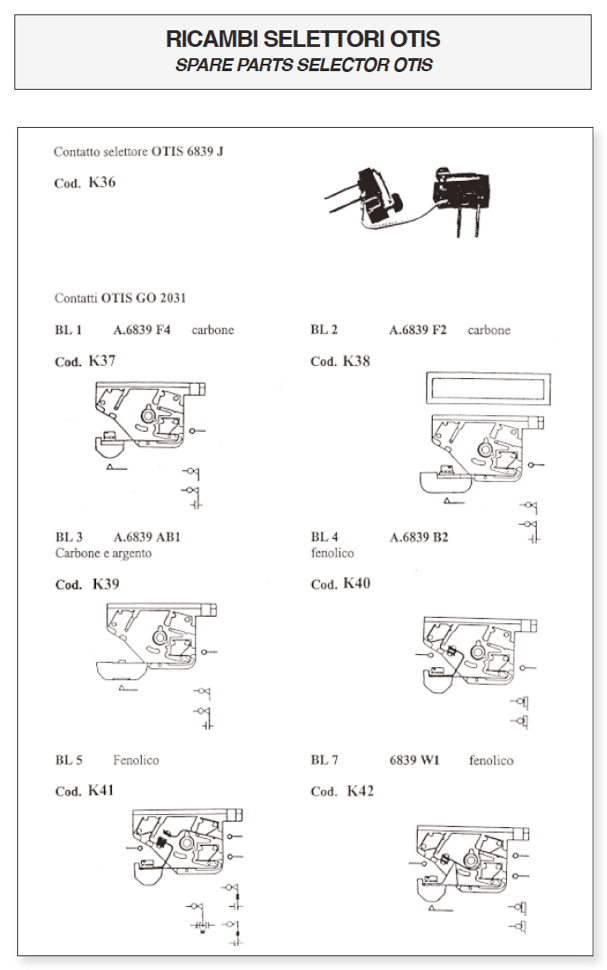 RICAMBI SELETTORI OTIS
SPARE PARTS SELECTOR OTIS

Contatto selettore OTIS 6839 J

Cod. K36

Contatti OTIS GO 2031

BL 1 A.6839 F4 carbone

Cod. K37

BL 2 A.6839 F2 carbone

Cod. K38

BL 3 A.6839 AB1
Carbone e argento

Cod. K39

BL 4 A.6839 B2
fenolico

Cod. K40

BL 5 Fenolico

Cod. K41

BL 7 6839 W1 fenolico

Cod. K42