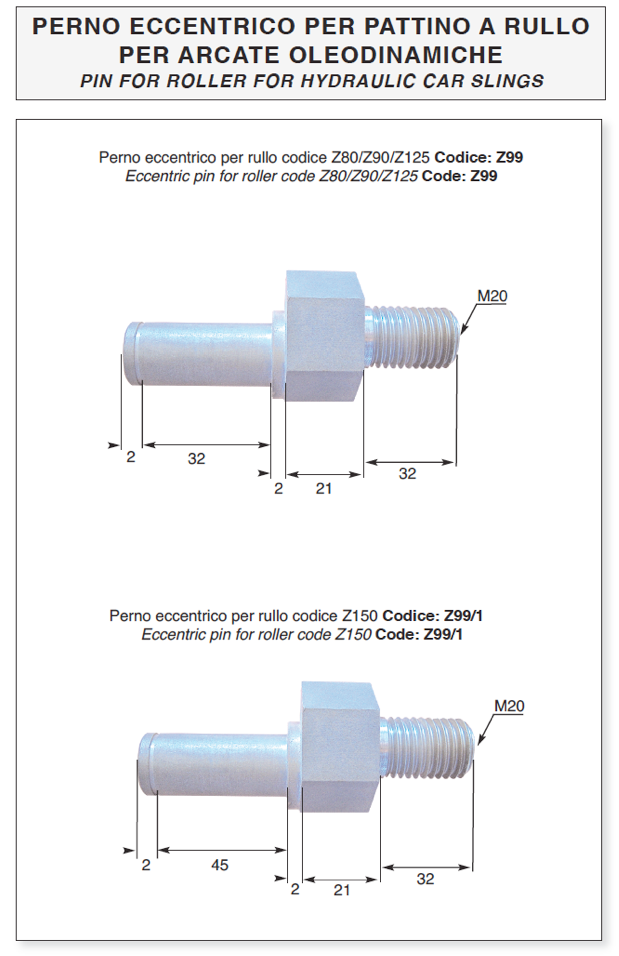 PERNO ECCENTRICO PER PATTINO A RULLO PER ARCATE OLEODINAMICHE
PIN FOR ROLLER FOR HYDRAULIC CAR SLINGS

Perno eccentrico per rullo codice Z80/Z90/Z125 Codice: Z99
Eccentric pin for roller code Z80/Z90/Z125 Code: Z99

M20
2
32
2
21
32

Perno eccentrico per rullo codice Z150 Codice: Z99/1
Eccentric pin for roller code Z150 Code: Z99/1

M20
2
45
2
21
32