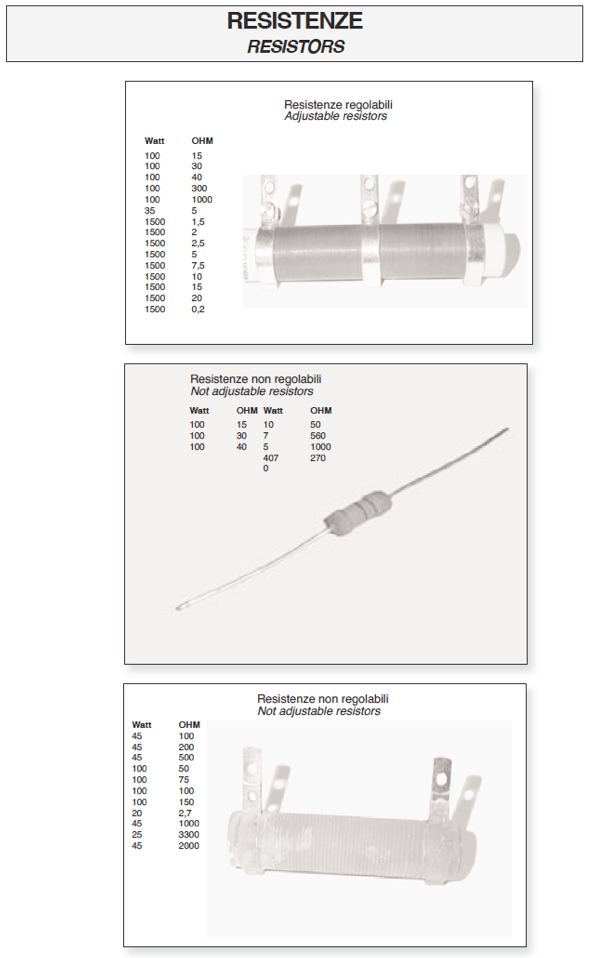 RESISTENZE
RESISTORS

Resistenze regolabili
Adjustable resistors

| Watt | OHM |
|---|---|
| 100 | 15 |
| 100 | 30 |
| 100 | 40 |
| 100 | 300 |
| 100 | 1000 |
| 35 | 5 |
| 1500 | 1,5 |
| 1500 | 2 |
| 1500 | 2,5 |
| 1500 | 5 |
| 1500 | 7,5 |
| 1500 | 10 |
| 1500 | 15 |
| 1500 | 20 |
| 1500 | 0,2 |

Resistenze non regolabili
Not adjustable resistors

| Watt | OHM | Watt | OHM |
|---|---|---|---|
| 100 | 15 | 10 | 50 |
| 100 | 30 | 7 | 560 |
| 100 | 40 | 5 | 1000 |
| | | 407 | 270 |
| | | 0 | |

Resistenze non regolabili
Not adjustable resistors

| Watt | OHM |
|---|---|
| 45 | 100 |
| 45 | 200 |
| 45 | 500 |
| 100 | 50 |
| 100 | 75 |
| 100 | 100 |
| 100 | 150 |
| 20 | 2,7 |
| 45 | 1000 |
| 25 | 3300 |
| 45 | 2000 |