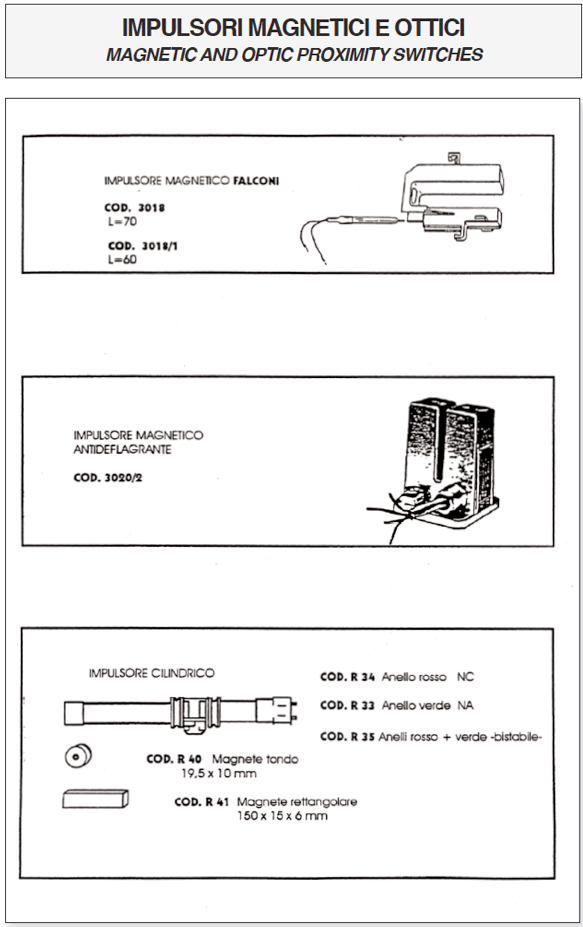 IMPULSORI MAGNETICI E OTTICI
MAGNETIC AND OPTIC PROXIMITY SWITCHES

IMPULSORE MAGNETICO FALCONI

COD. 3018
L=70

COD. 3018/1
L=60

IMPULSORE MAGNETICO
ANTIDEFLAGRANTE

COD. 3020/2

IMPULSORE CILINDRICO

COD. R 34 Anello rosso NC

COD. R 33 Anello verde NA

COD. R 35 Anelli rosso + verde -bistabile-

COD. R 40 Magnete tondo
19,5 x 10 mm

COD. R 41 Magnete rettangolare
150 x 15 x 6 mm