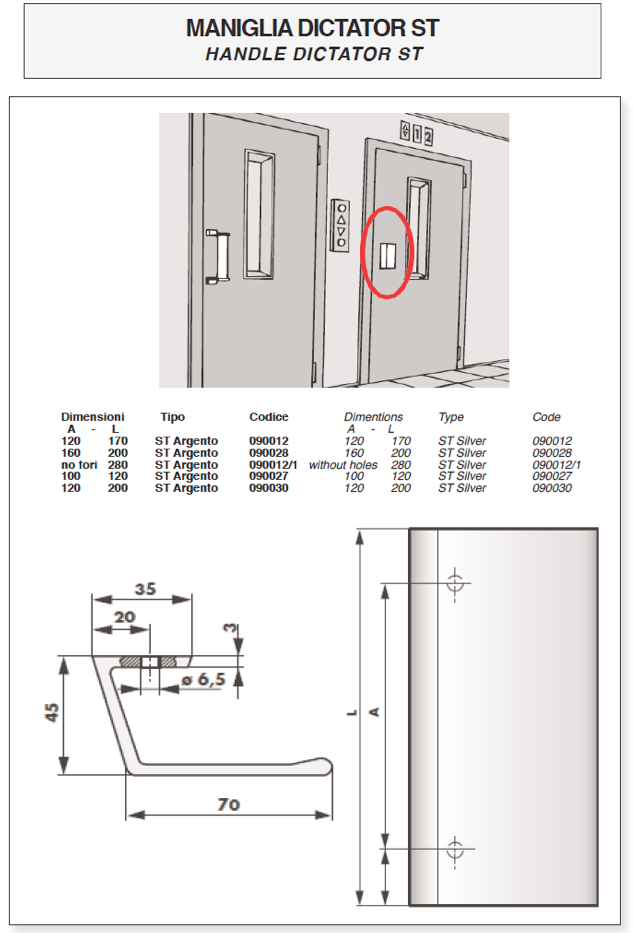 MANIGLIA DICTATOR ST
HANDLE DICTATOR ST

1 2

| Dimensioni A - L | | Tipo | Codice | Dimentions A - L | | Type | Code |
|---|---|---|---|---|---|---|---|
| 120 | 170 | ST Argento | 090012 | 120 | 170 | ST Silver | 090012 |
| 160 | 200 | ST Argento | 090028 | 160 | 200 | ST Silver | 090028 |
| no fori | 280 | ST Argento | 090012/1 | without holes | 280 | ST Silver | 090012/1 |
| 100 | 120 | ST Argento | 090027 | 100 | 120 | ST Silver | 090027 |
| 120 | 200 | ST Argento | 090030 | 120 | 200 | ST Silver | 090030 |

35
20
3
ø 6,5
45
70
L
A