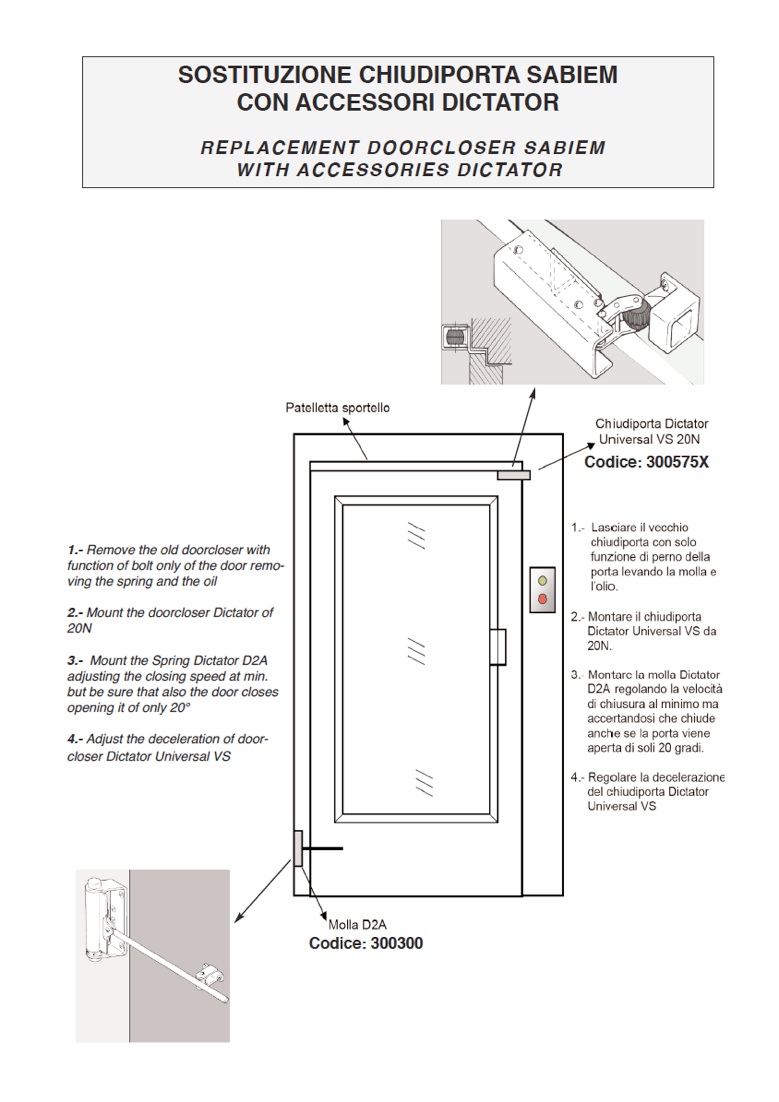 SOSTITUZIONE CHIUDIPORTA SABIEM
CON ACCESSORI DICTATOR

REPLACEMENT DOORCLOSER SABIEM
WITH ACCESSORIES DICTATOR

Patelletta sportello

Chiudiporta Dictator Universal VS 20N
Codice: 300575X

1.- Remove the old doorcloser with function of bolt only of the door removing the spring and the oil

2.- Mount the doorcloser Dictator of 20N

3.- Mount the Spring Dictator D2A adjusting the closing speed at min. but be sure that also the door closes opening it of only 20°

4.- Adjust the deceleration of doorcloser Dictator Universal VS

1.- Lasciare il vecchio chiudiporta con solo funzione di perno della porta levando la molla e l'olio.

2.- Montare il chiudiporta Dictator Universal VS da 20N.

3.- Montare la molla Dictator D2A regolando la velocità di chiusura al minimo ma accertandosi che chiude anche se la porta viene aperta di soli 20 gradi.

4.- Regolare la decelerazione del chiudiporta Dictator Universal VS

Molla D2A
Codice: 300300