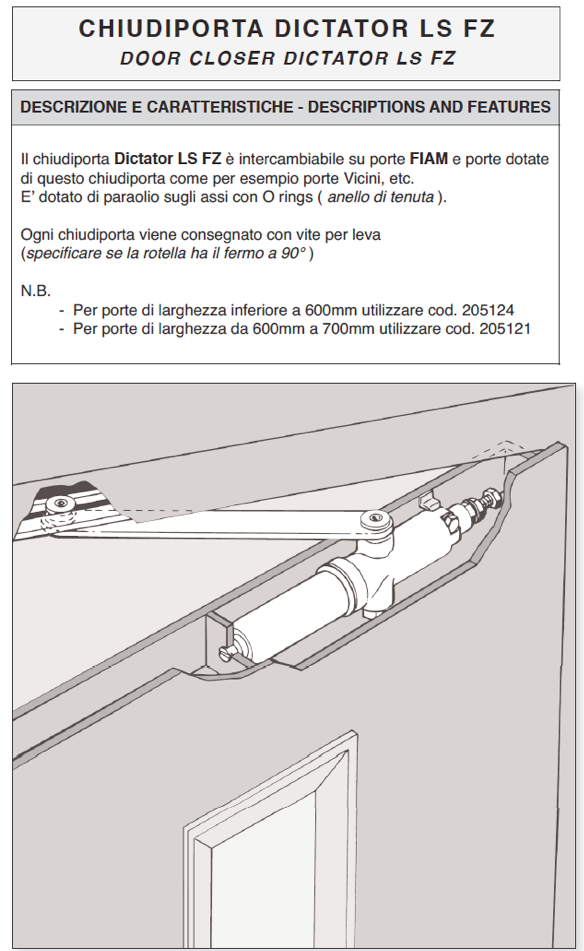 CHIUDIPORTA DICTATOR LS FZ
DOOR CLOSER DICTATOR LS FZ

DESCRIZIONE E CARATTERISTICHE - DESCRIPTIONS AND FEATURES

Il chiudiporta Dictator LS FZ è intercambiabile su porte FIAM e porte dotate di questo chiudiporta come per esempio porte Vicini, etc.
E' dotato di paraolio sugli assi con O rings ( anello di tenuta ).

Ogni chiudiporta viene consegnato con vite per leva
(specificare se la rotella ha il fermo a 90° )

N.B.
- Per porte di larghezza inferiore a 600mm utilizzare cod. 205124
- Per porte di larghezza da 600mm a 700mm utilizzare cod. 205121