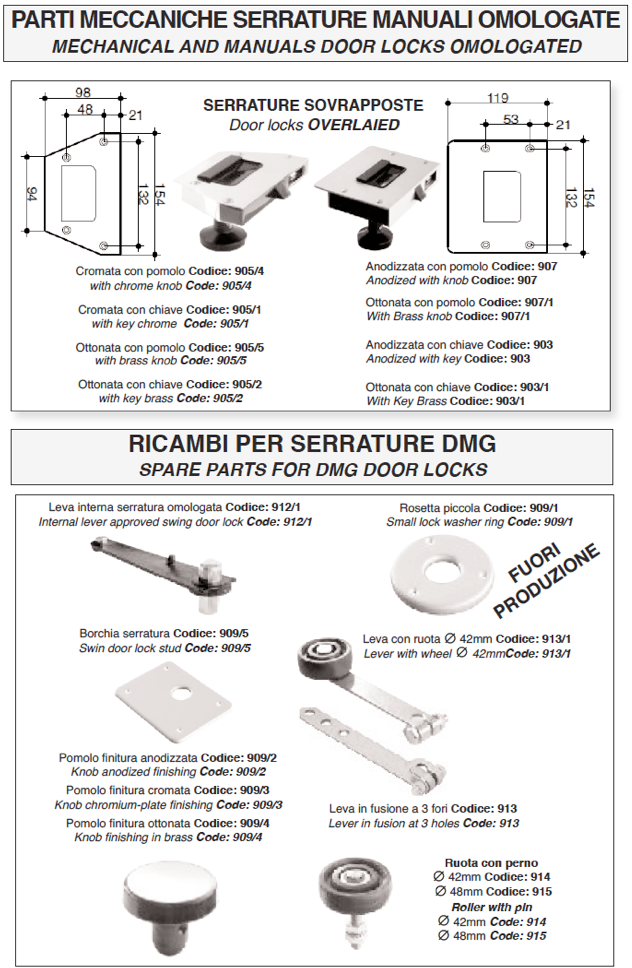 PARTI MECCANICHE SERRATURE MANUALI OMOLOGATE
MECHANICAL AND MANUALS DOOR LOCKS OMOLOGATED

98
48
21
94
132
154

SERRATURE SOVRAPPOSTE
Door locks OVERLAIED

119
53
21
132
154

Cromata con pomolo Codice: 905/4
with chrome knob Code: 905/4

Cromata con chiave Codice: 905/1
with key chrome Code: 905/1

Ottonata con pomolo Codice: 905/5
with brass knob Code: 905/5

Ottonata con chiave Codice: 905/2
with key brass Code: 905/2

Anodizzata con pomolo Codice: 907
Anodized with knob Codice: 907

Ottonata con pomolo Codice: 907/1
With Brass knob Codice: 907/1

Anodizzata con chiave Codice: 903
Anodized with key Codice: 903

Ottonata con chiave Codice: 903/1
With Key Brass Codice: 903/1

RICAMBI PER SERRATURE DMG
SPARE PARTS FOR DMG DOOR LOCKS

Leva interna serratura omologata Codice: 912/1
Internal lever approved swing door lock Code: 912/1

Rosetta piccola Codice: 909/1
Small lock washer ring Code: 909/1

FUORI PRODUZIONE

Borchia serratura Codice: 909/5
Swin door lock stud Code: 909/5

Leva con ruota ∅ 42mm Codice: 913/1
Lever with wheel ∅ 42mmCode: 913/1

Pomolo finitura anodizzata Codice: 909/2
Knob anodized finishing Code: 909/2
Pomolo finitura cromata Codice: 909/3
Knob chromium-plate finishing Code: 909/3
Pomolo finitura ottonata Codice: 909/4
Knob finishing in brass Code: 909/4

Leva in fusione a 3 fori Codice: 913
Lever in fusion at 3 holes Code: 913

Ruota con perno
∅ 42mm Codice: 914
∅ 48mm Codice: 915
Roller with pin
∅ 42mm Code: 914
∅ 48mm Code: 915