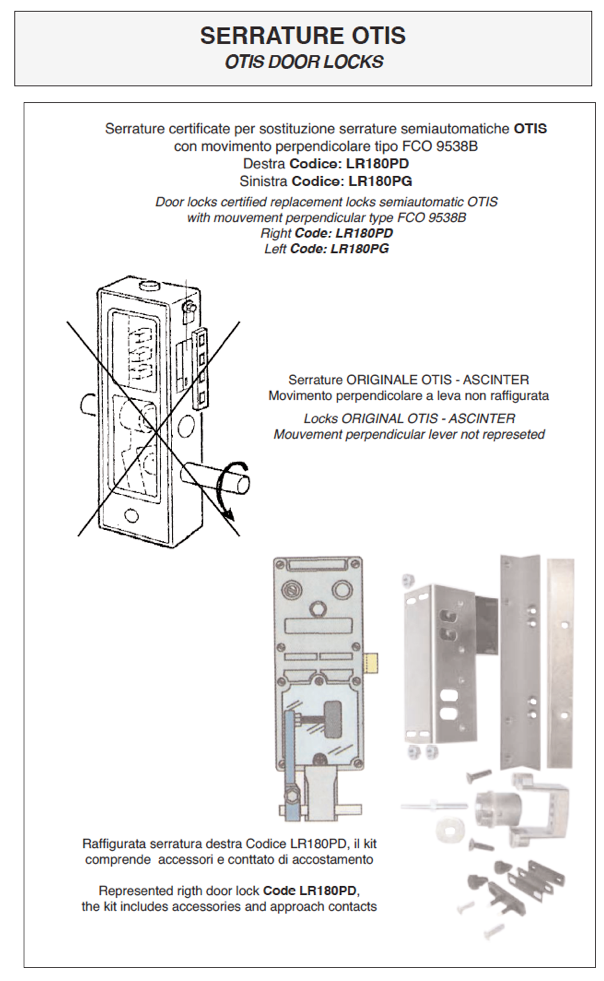 SERRATURE OTIS
OTIS DOOR LOCKS

Serrature certificate per sostituzione serrature semiautomatiche OTIS con movimento perpendicolare tipo FCO 9538B
Destra Codice: LR180PD
Sinistra Codice: LR180PG

Door locks certified replacement locks semiautomatic OTIS with mouvement perpendicular type FCO 9538B
Right Code: LR180PD
Left Code: LR180PG

Serrature ORIGINALE OTIS - ASCINTER
Movimento perpendicolare a leva non raffigurata

Locks ORIGINAL OTIS - ASCINTER
Mouvement perpendicular lever not represeted

Raffigurata serratura destra Codice LR180PD, il kit comprende accessori e conttato di accostamento

Represented rigth door lock Code LR180PD, the kit includes accessories and approach contacts