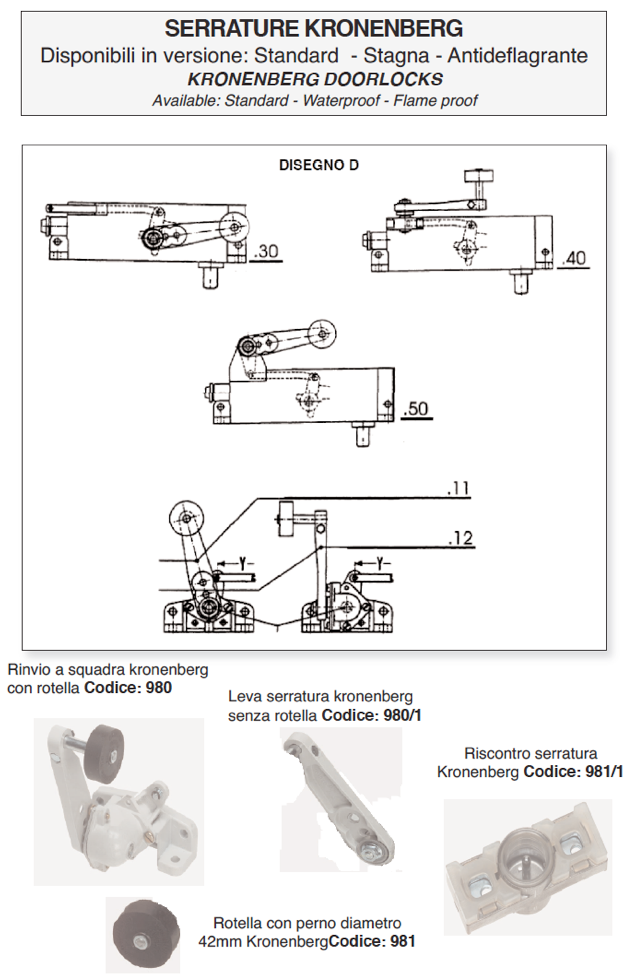 SERRATURE KRONENBERG
Disponibili in versione: Standard - Stagna - Antideflagrante
KRONENBERG DOORLOCKS
Available: Standard - Waterproof - Flame proof

DISEGNO D

.30

.40

.50

.11

.12

Y

Y

Rinvio a squadra kronenberg con rotella Codice: 980

Leva serratura kronenberg senza rotella Codice: 980/1

Riscontro serratura Kronenberg Codice: 981/1

Rotella con perno diametro 42mm KronenbergCodice: 981