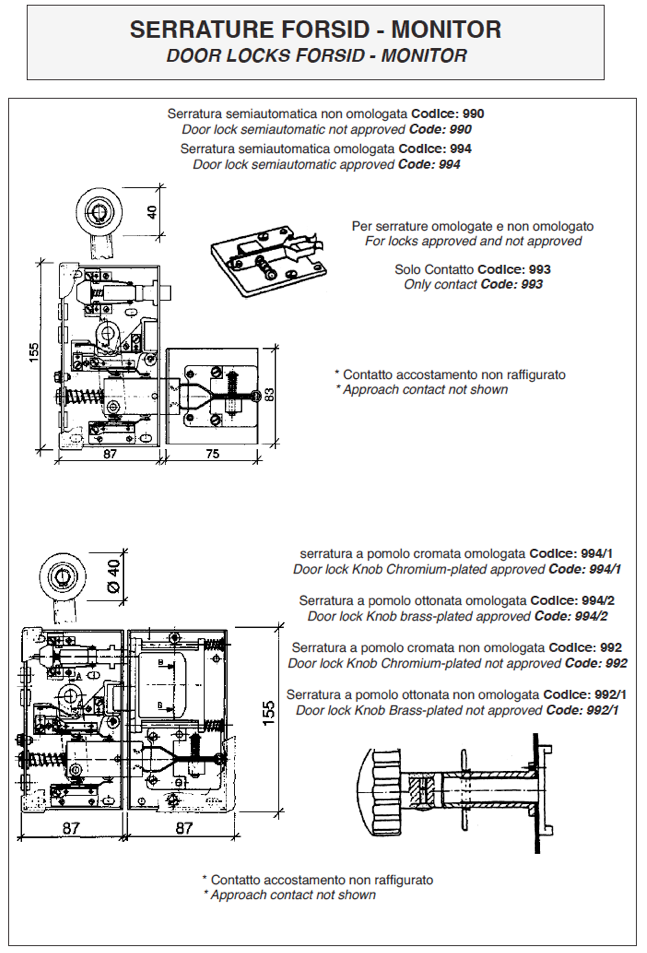 SERRATURE FORSID - MONITOR
DOOR LOCKS FORSID - MONITOR

Serratura semiautomatica non omologata Codice: 990
Door lock semiautomatic not approved Code: 990

Serratura semiautomatica omologata Codice: 994
Door lock semiautomatic approved Code: 994

40

155

87

75

83

Per serrature omologate e non omologato
For locks approved and not approved

Solo Contatto Codice: 993
Only contact Code: 993

* Contatto accostamento non raffigurato
* Approach contact not shown

Ø 40

155

87

87

serratura a pomolo cromata omologata Codice: 994/1
Door lock Knob Chromium-plated approved Code: 994/1

Serratura a pomolo ottonata omologata Codice: 994/2
Door lock Knob brass-plated approved Code: 994/2

Serratura a pomolo cromata non omologata Codice: 992
Door lock Knob Chromium-plated not approved Code: 992

Serratura a pomolo ottonata non omologata Codice: 992/1
Door lock Knob Brass-plated not approved Code: 992/1

* Contatto accostamento non raffigurato
* Approach contact not shown