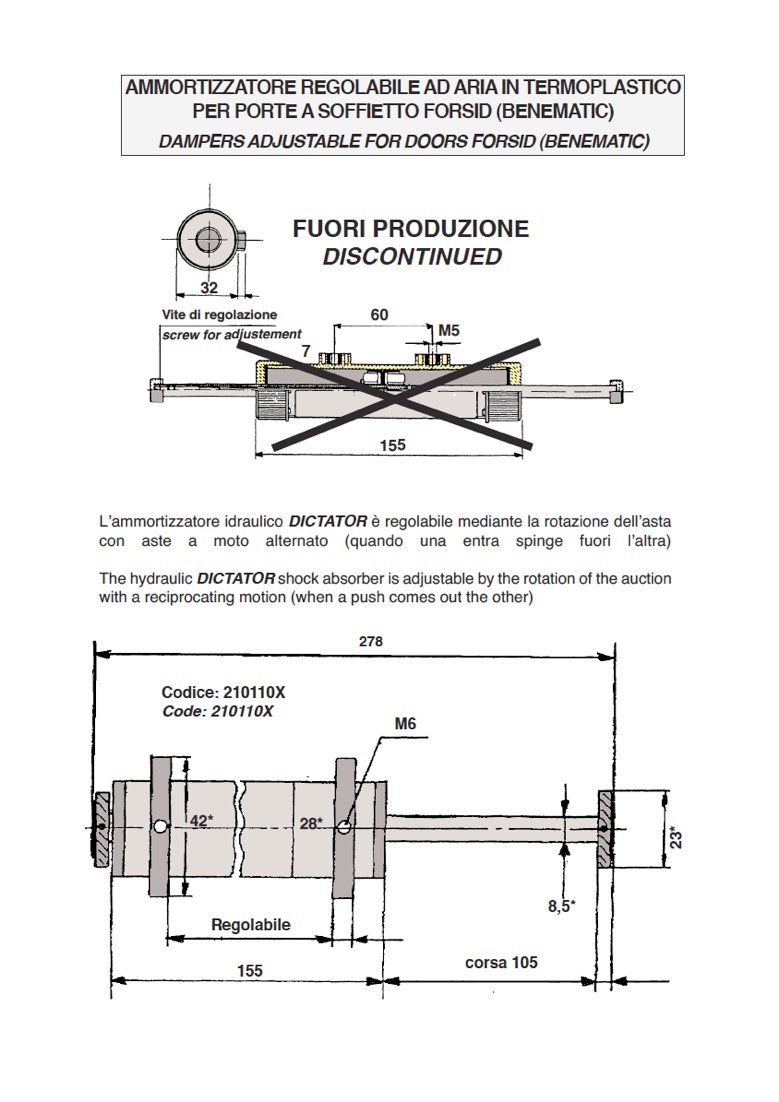 AMMORTIZZATORE REGOLABILE AD ARIA IN TERMOPLASTICO PER PORTE A SOFFIETTO FORSID (BENEMATIC)
DAMPERS ADJUSTABLE FOR DOORS FORSID (BENEMATIC)

FUORI PRODUZIONE
DISCONTINUED

32

Vite di regolazione
screw for adjustement

60

M5

7

155

L'ammortizzatore idraulico DICTATOR è regolabile mediante la rotazione dell'asta con aste a moto alternato (quando una entra spinge fuori l'altra)

The hydraulic DICTATOR shock absorber is adjustable by the rotation of the auction with a reciprocating motion (when a push comes out the other)

278

Codice: 210110X
Code: 210110X

M6

42*

28*

23*

8,5*

Regolabile

155

corsa 105