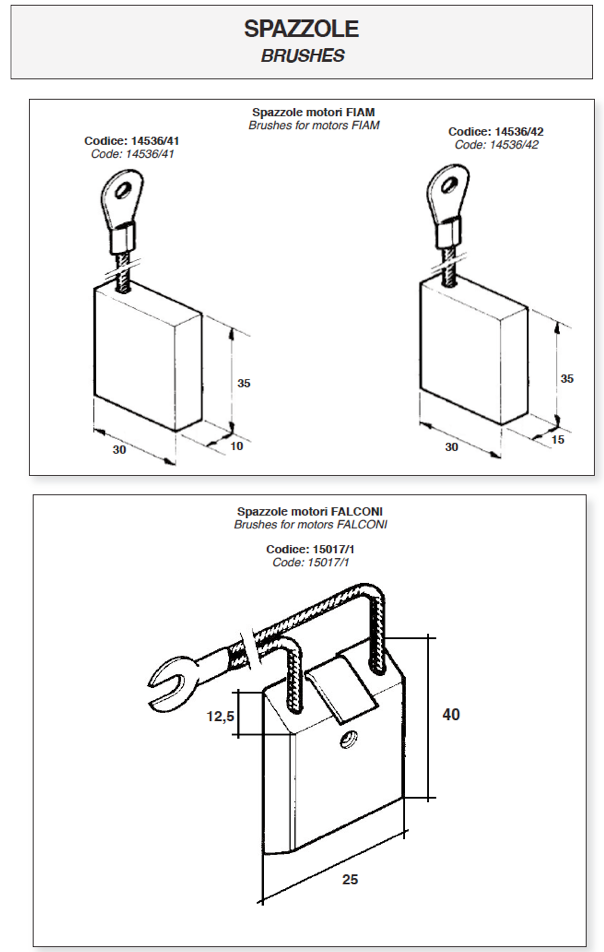 SPAZZOLE
BRUSHES

Spazzole motori FIAM
Brushes for motors FIAM

Codice: 14536/41
Code: 14536/41

35
30
10

Codice: 14536/42
Code: 14536/42

35
30
15

Spazzole motori FALCONI
Brushes for motors FALCONI

Codice: 15017/1
Code: 15017/1

12,5
40
25