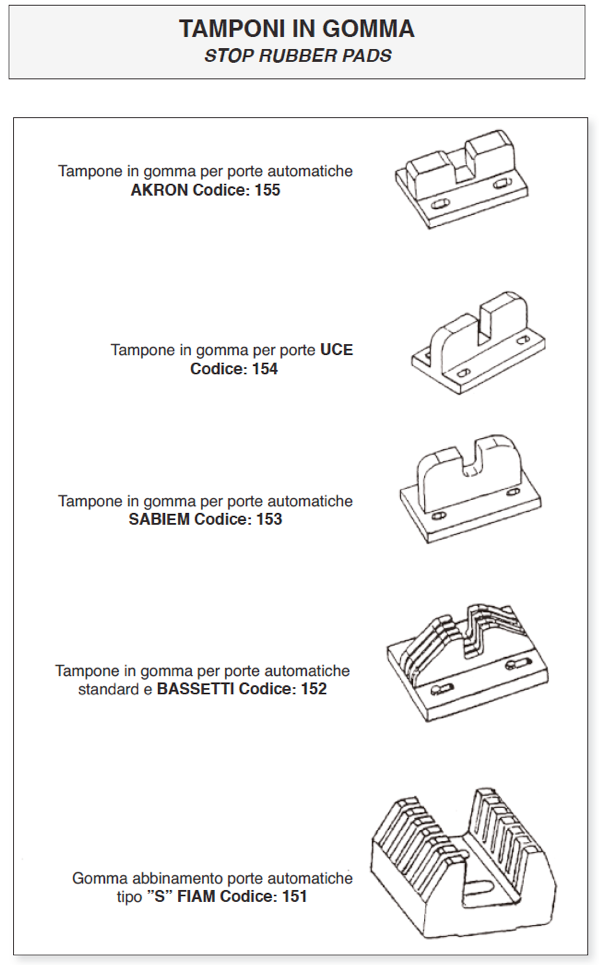 TAMPONI IN GOMMA
STOP RUBBER PADS

Tampone in gomma per porte automatiche
AKRON Codice: 155

Tampone in gomma per porte UCE
Codice: 154

Tampone in gomma per porte automatiche
SABIEM Codice: 153

Tampone in gomma per porte automatiche
standard e BASSETTI Codice: 152

Gomma abbinamento porte automatiche
tipo "S" FIAM Codice: 151